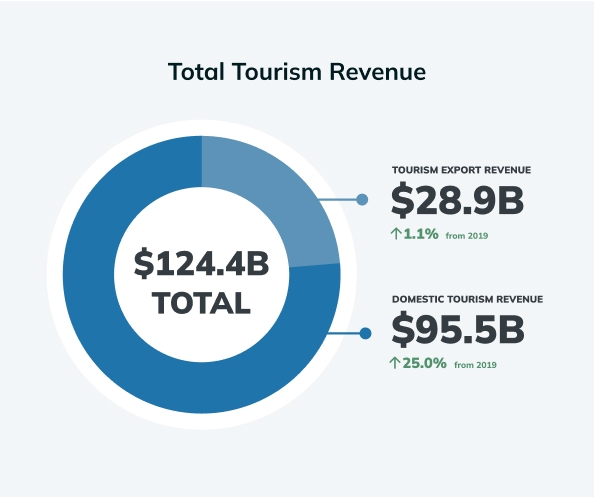 Total Tourism Revenue

$124.4B
TOTAL

TOURISM EXPORT REVENUE
$28.9B
↑1.1% from 2019

DOMESTIC TOURISM REVENUE
$95.5B
↑25.0% from 2019